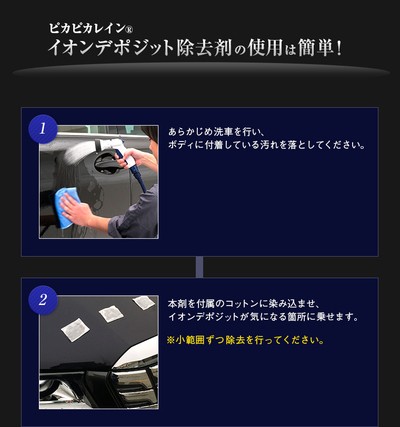 ピカピカレイン®
イオンデポジット除去剤の使用は簡単！

1
あらかじめ洗車を行い、
ボディに付着している汚れを落としてください。

2
本剤を付属のコットンに染み込ませ、
イオンデポジットが気になる箇所に乗せます。

※小範囲ずつ除去を行ってください。