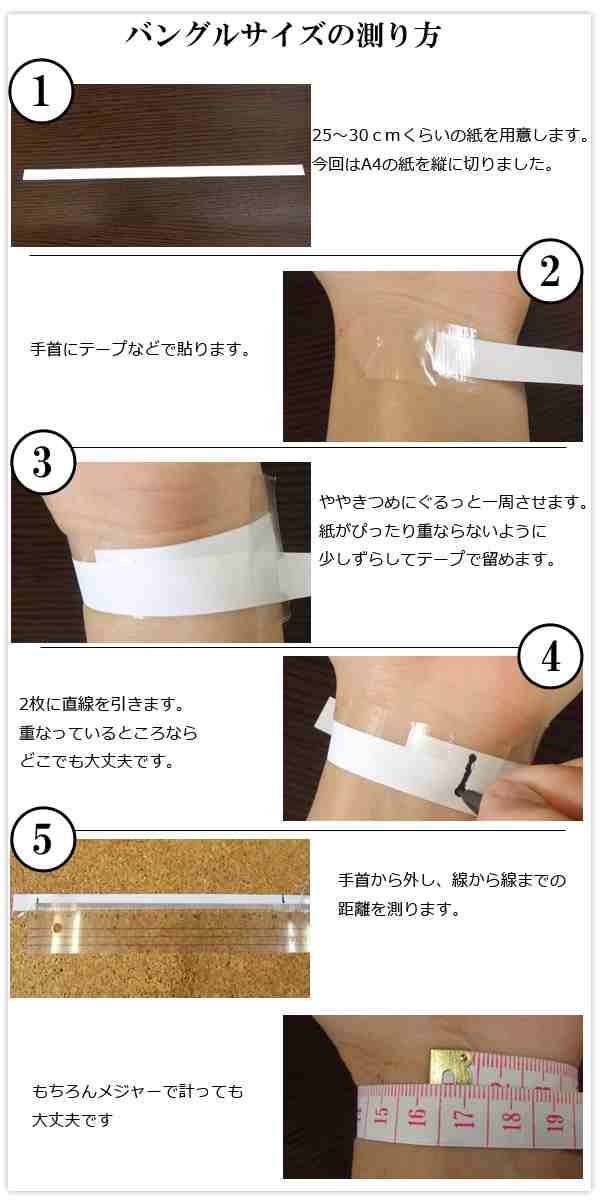 バングルサイズの測り方

1

25～30ｃｍくらいの紙を用意します。
今回はA4の紙を縦に切りました。

2

手首にテープなどで貼ります。

3

ややきつめにぐるっと一周させます。
紙がぴったり重ならないように
少しずらしてテープで留めます。

4

2枚に直線を引きます。
重なっているところなら
どこでも大丈夫です。

5

手首から外し、線から線までの
距離を測ります。

もちろんメジャーで計っても
大丈夫です

15 16 17 18 19