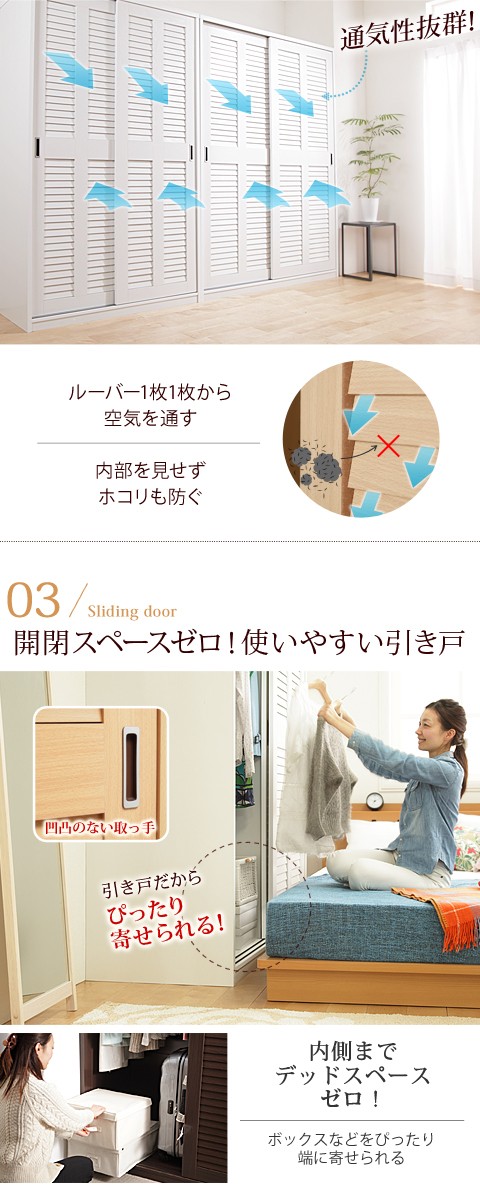 通気性抜群!

ルーバー1枚1枚から
空気を通す

内部を見せず
ホコリも防ぐ

03 / Sliding door

開閉スペースゼロ!使いやすい引き戸

凹凸のない取っ手

引き戸だから
ぴったり
寄せられる!

内側まで
デッドスペース
ゼロ!

ボックスなどをぴったり
端に寄せられる