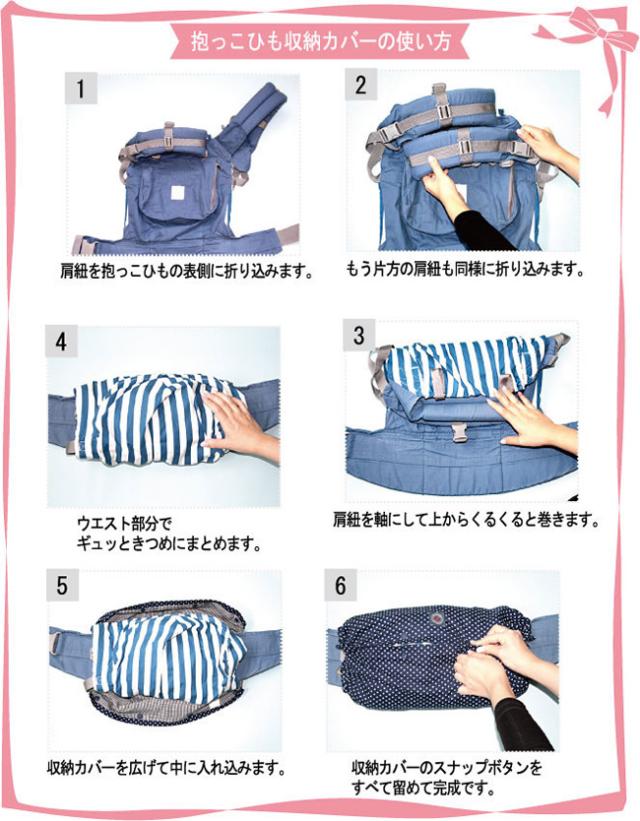 抱っこひも収納カバーの使い方

1

肩紐を抱っこひもの表側に折り込みます。

2

もう片方の肩紐も同様に折り込みます。

4

ウエスト部分で
ギュッときつめにまとめます。

3

肩紐を軸にして上からくるくると巻きます。

5

収納カバーを広げて中に入れ込みます。

6

収納カバーのスナップボタンを
すべて留めて完成です。