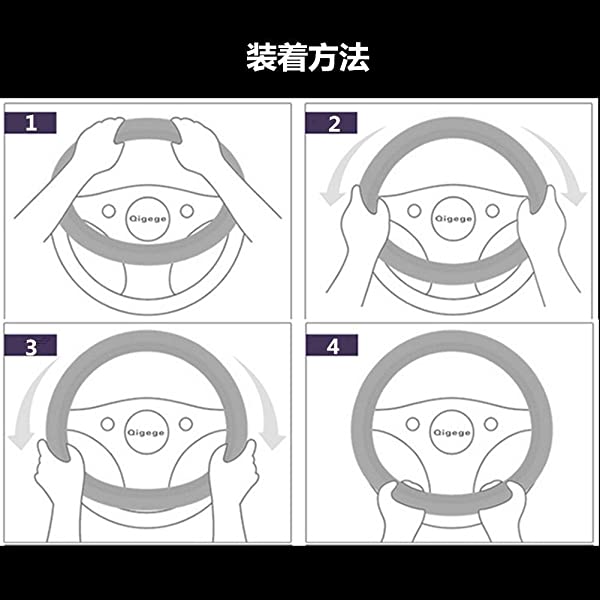 装着方法

1

Qigege

2

Qigege

3

Qigege

4

Qigege