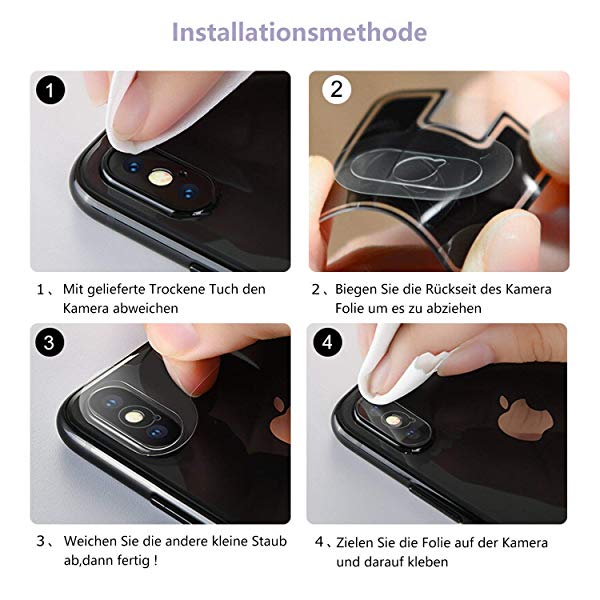 Installationsmethode

1

1、 Mit gelieferte Trockene Tuch den Kamera abweichen

2

2、Biegen Sie die Rückseit des Kamera Folie um es zu abziehen

3

3、 Weichen Sie die andere kleine Staub ab,dann fertig !

4

4、Zielen Sie die Folie auf der Kamera und darauf kleben