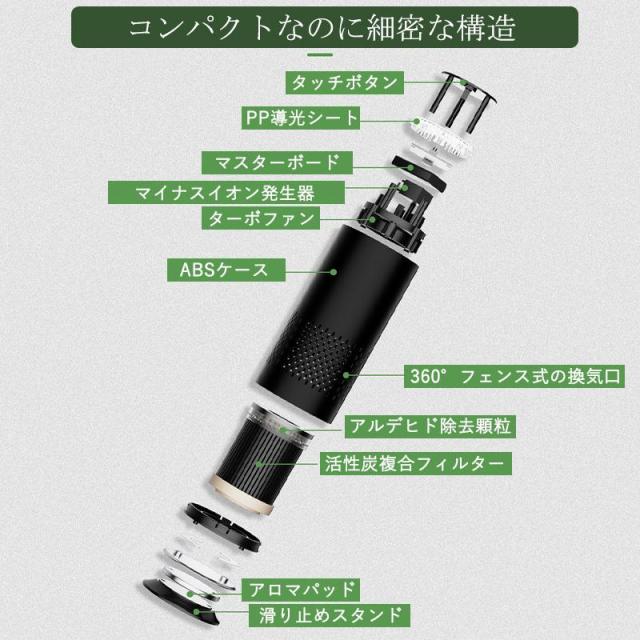 コンパクトなのに細密な構造

タッチボタン

PP導光シート

マスターボード

マイナスイオン発生器

ターボファン

ABSケース

360° フェンス式の換気口

アルデヒド除去顆粒

活性炭複合フィルター

アロマパッド

滑り止めスタンド