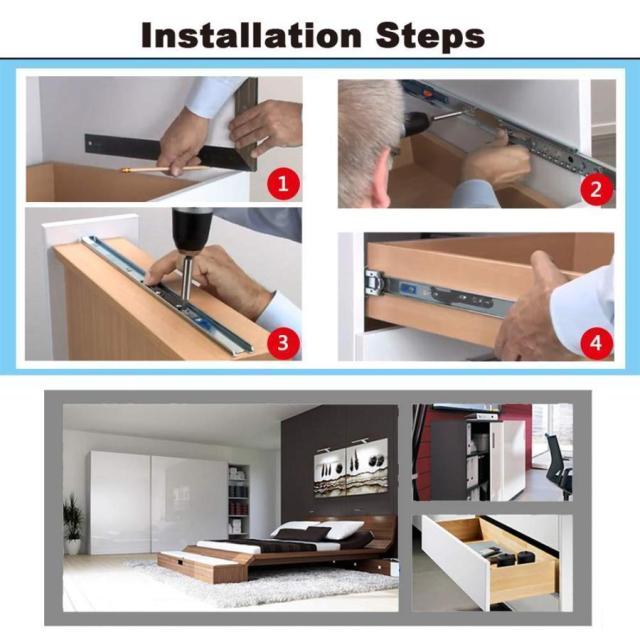 Installation Steps

1

2

3

4