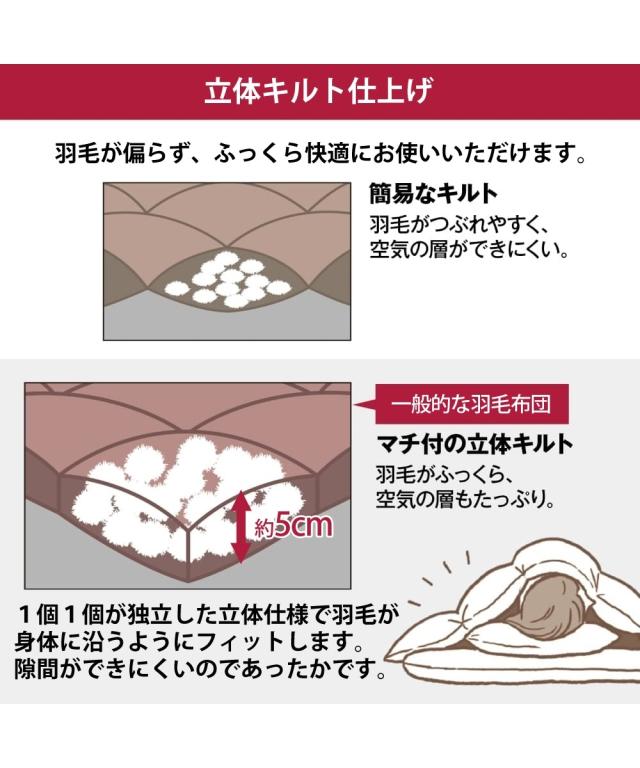 立体キルト仕上げ

羽毛が偏らず、ふっくら快適にお使いいただけます。

簡易なキルト

羽毛がつぶれやすく、空気の層ができにくい。

一般的な羽毛布団

マチ付の立体キルト

羽毛がふっくら、空気の層もたっぷり。

約5cm

1個1個が独立した立体仕様で羽毛が身体に沿うようにフィットします。隙間ができにくいのであったかです。