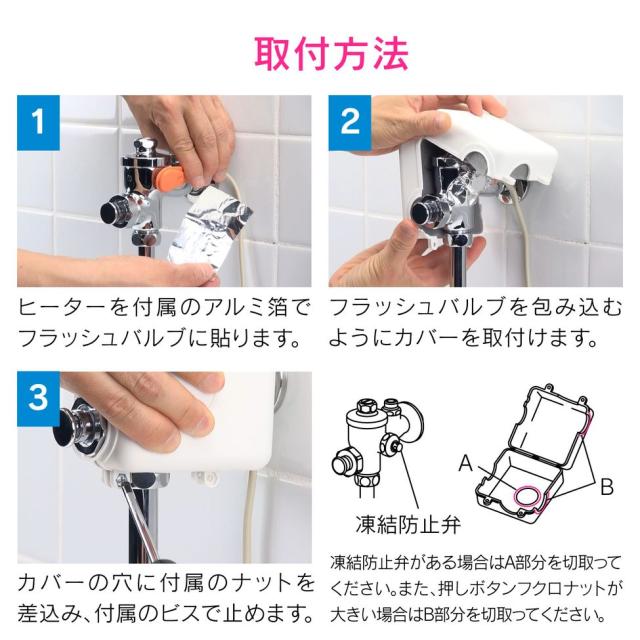 取付方法

1

ヒーターを付属のアルミ箔でフラッシュバルブに貼ります。

2

フラッシュバルブを包み込むようにカバーを取付けます。

3

カバーの穴に付属のナットを差込み、付属のビスで止めます。

凍結防止弁

A

B

凍結防止弁がある場合はA部分を切取ってください。また、押しボタンフクロナットが大きい場合はB部分を切取ってください。