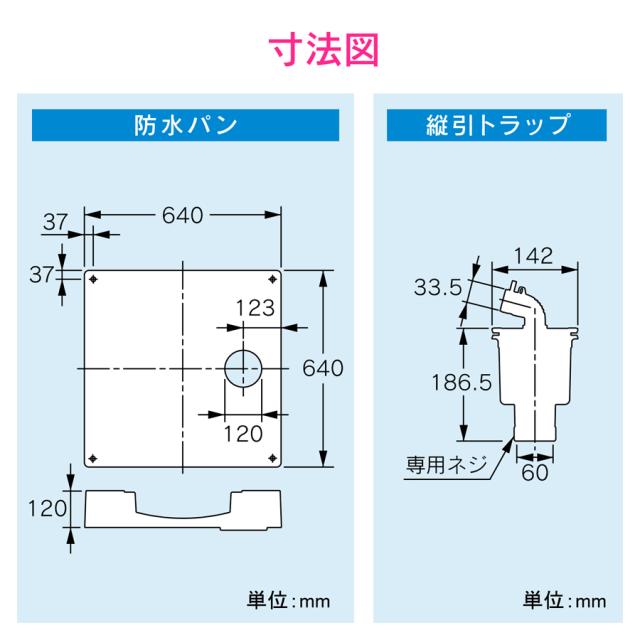 寸法図

防水パン

640
37
37
123
640
120
120

単位：mm

縦引トラップ

142
33.5
186.5
専用ネジ
60

単位：mm