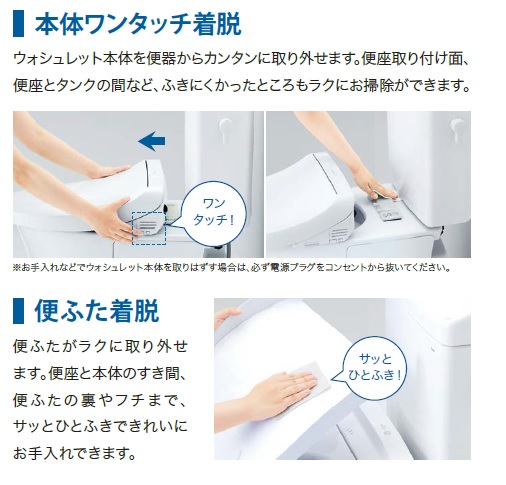 本体ワンタッチ着脱

ウォシュレット本体を便器からカンタンに取り外せます。便座取り付け面、便座とタンクの間など、ふきにくかったところもラクにお掃除ができます。

ワンタッチ！

※お手入れなどでウォシュレット本体を取りはずす場合は、必ず電源プラグをコンセントから抜いてください。

便ふた着脱

便ふたがラクに取り外せます。便座と本体のすき間、便ふたの裏やフチまで、サッとひとふきできれいにお手入れできます。

サッとひとふき！