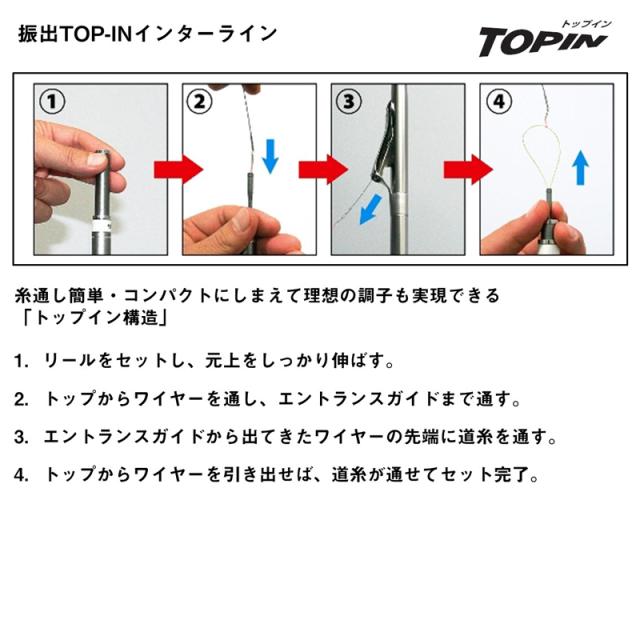 振出TOP-INインターライン

トップイン
TOPIN

1

2

3

4

糸通し簡単・コンパクトにしまえて理想の調子も実現できる「トップイン構造」

1. リールをセットし、元上をしっかり伸ばす。

2. トップからワイヤーを通し、エントランスガイドまで通す。

3. エントランスガイドから出てきたワイヤーの先端に道糸を通す。

4. トップからワイヤーを引き出せば、道糸が通せてセット完了。