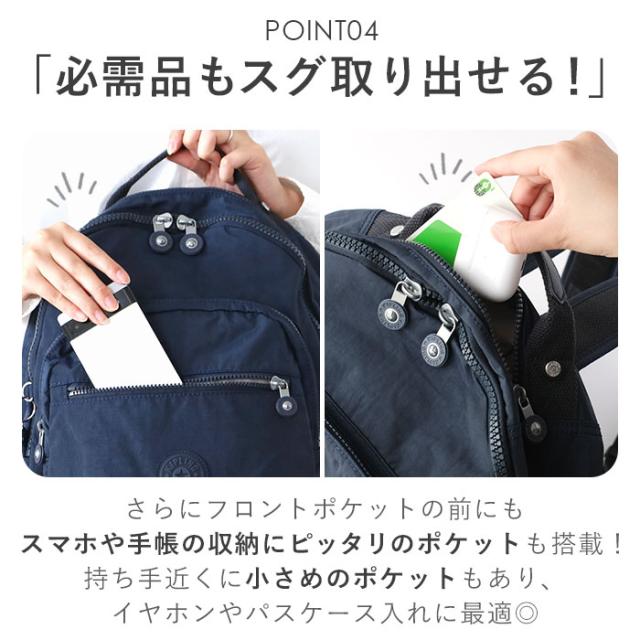 POINT04
「必需品もスグ取り出せる！」

さらにフロントポケットの前にも
スマホや手帳の収納にピッタリのポケットも搭載！
持ち手近くに小さめのポケットもあり、
イヤホンやパスケース入れに最適◎