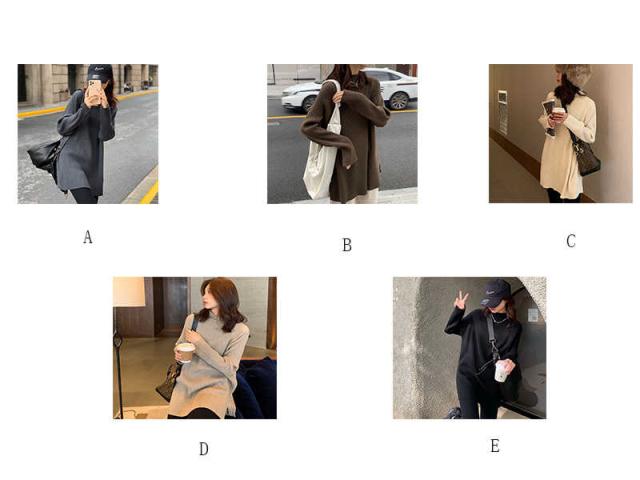 A

B

C

D

E