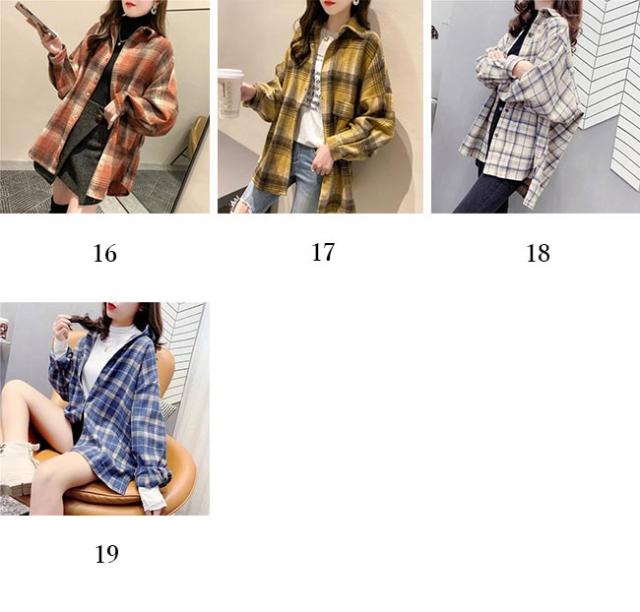 16

17

18

19