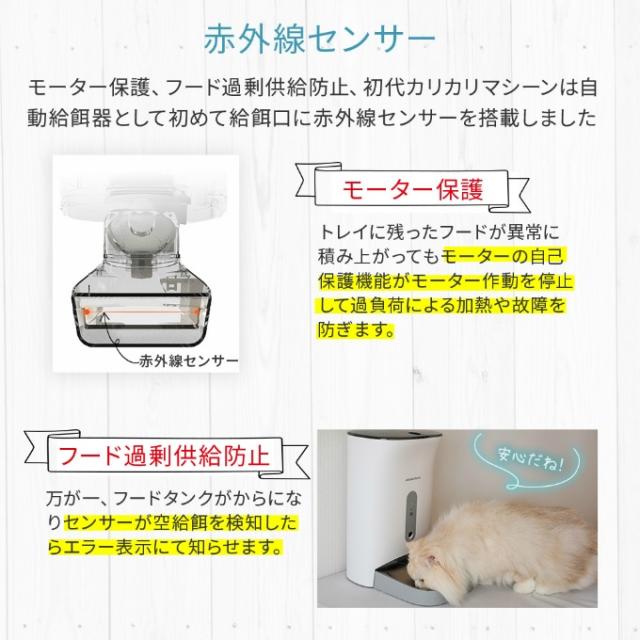 赤外線センサー

モーター保護、フード過剰供給防止、初代カリカリマシーンは自動給餌器として初めて給餌口に赤外線センサーを搭載しました

赤外線センサー

モーター保護

トレイに残ったフードが異常に積み上がってもモーターの自己保護機能がモーター作動を停止して過負荷による加熱や故障を防ぎます。

フード過剰供給防止

万が一、フードタンクがからになりセンサーが空給餌を検知したらエラー表示にて知らせます。

安心だね!