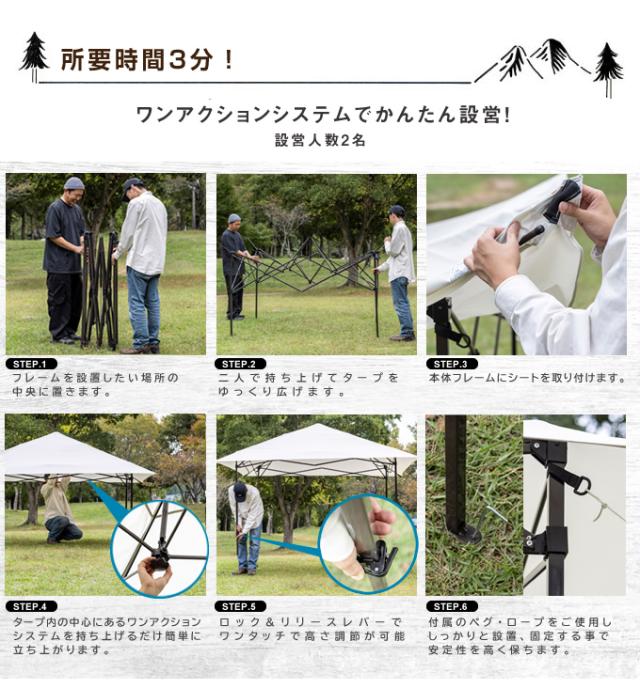 所要時間3分！

ワンアクションシステムでかんたん設営!
設営人数2名

STEP.1
フレームを設置したい場所の中央に置きます。

STEP.2
二人で持ち上げてタープをゆっくり広げます。

STEP.3
本体フレームにシートを取り付けます。

STEP.4
タープ内の中心にあるワンアクションシステムを持ち上げるだけ簡単に立ち上がります。

STEP.5
ロック＆リリースレバーでワンタッチで高さ調節が可能

STEP.6
付属のペグ・ロープをご使用ししっかりと設置、固定する事で安定性を高く保ちます。