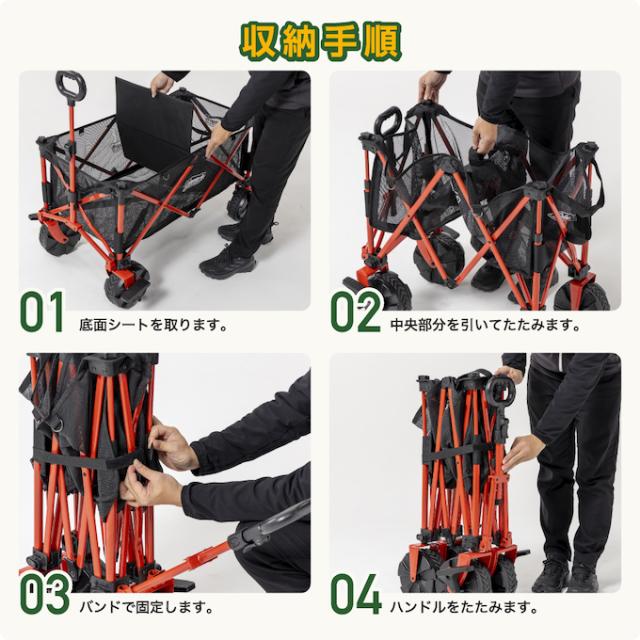 収納手順

01 底面シートを取ります。

02 中央部分を引いてたたみます。

03 バンドで固定します。

04 ハンドルをたたみます。