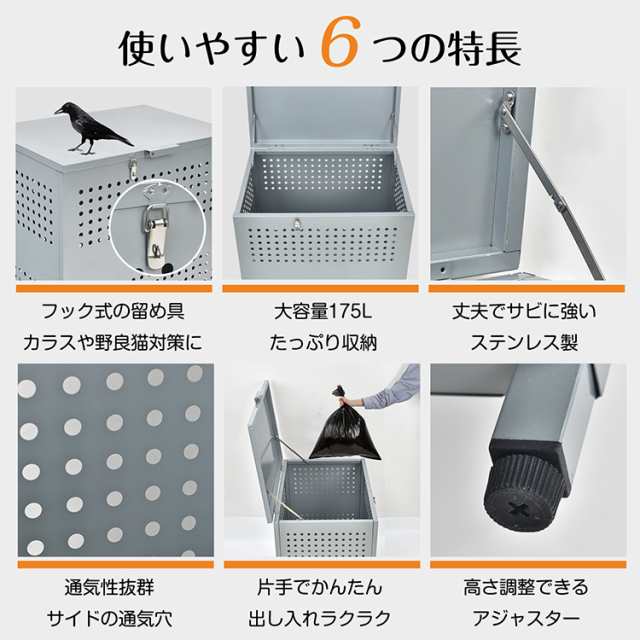 使いやすい 6 つの特長

フック式の留め具
カラスや野良猫対策に

大容量175L
たっぷり収納

丈夫でサビに強い
ステンレス製

通気性抜群
サイドの通気穴

片手でかんたん
出し入れラクラク

高さ調整できる
アジャスター