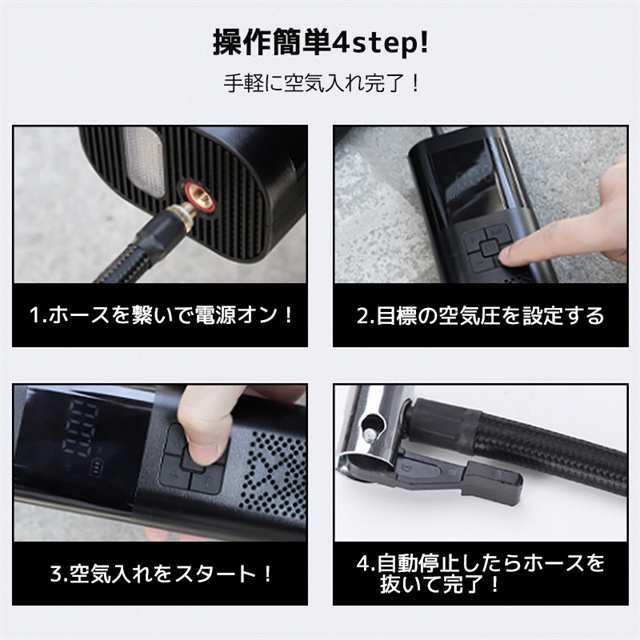 操作簡単4step!

手軽に空気入れ完了！

1.ホースを繋いで電源オン！

2.目標の空気圧を設定する

3.空気入れをスタート！

4.自動停止したらホースを抜いて完了！