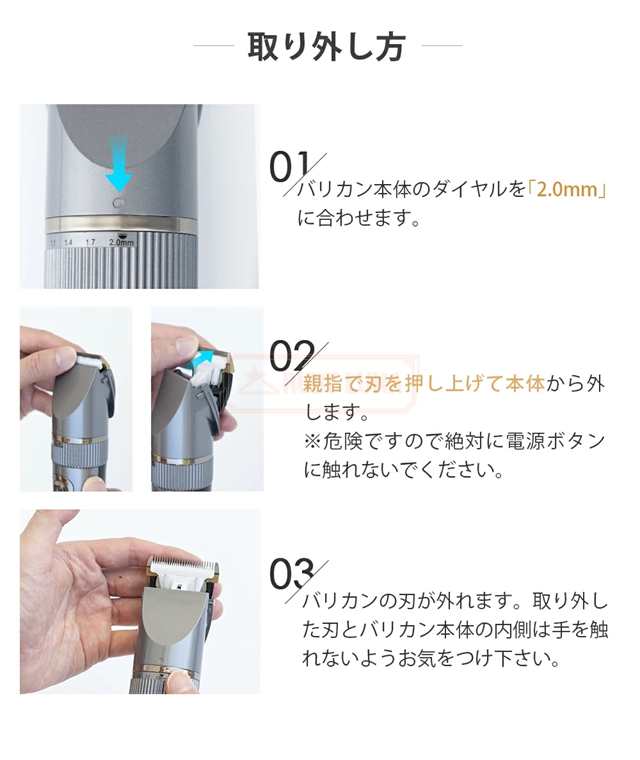 取り外し方

1.1 1.4 1.7 2.0mm

01
バリカン本体のダイヤルを「2.0mm」に合わせます。

02
親指で刃を押し上げて本体から外します。
※危険ですので絶対に電源ボタンに触れないでください。

03
バリカンの刃が外れます。取り外した刃とバリカン本体の内側は手を触れないようお気をつけ下さい。