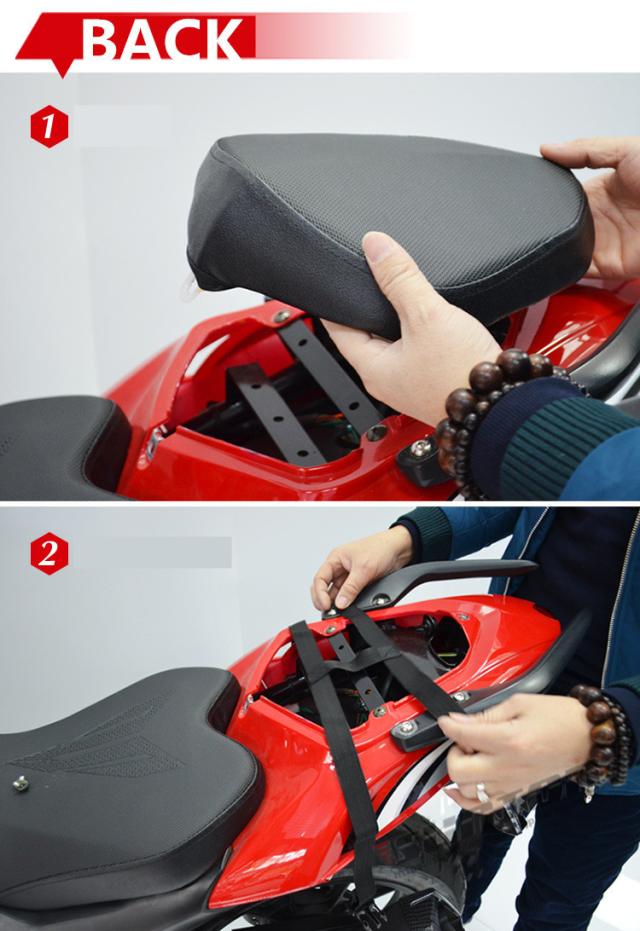 BACK

1

2