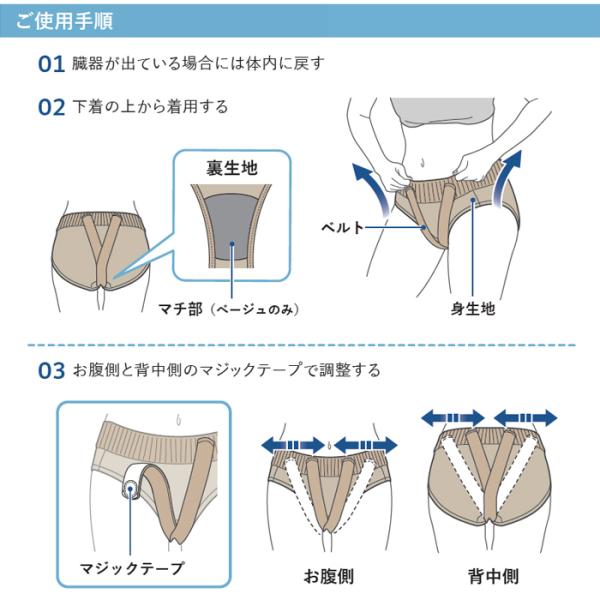 ご使用手順

01 臓器が出ている場合には体内に戻す

02 下着の上から着用する

裏生地

マチ部（ベージュのみ）

ベルト

身生地

03 お腹側と背中側のマジックテープで調整する

マジックテープ

お腹側

背中側