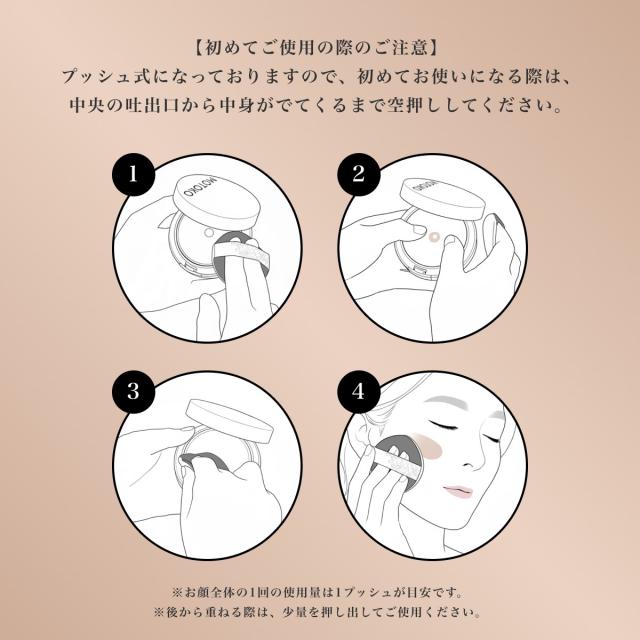 【初めてご使用の際のご注意】
プッシュ式になっておりますので、初めてお使いになる際は、
中央の吐出口から中身がでてくるまで空押ししてください。

1

MOTOKO

2

MOTOKO

3

4

※お顔全体の1回の使用量は1プッシュが目安です。
※後から重ねる際は、少量を押し出してご使用ください。