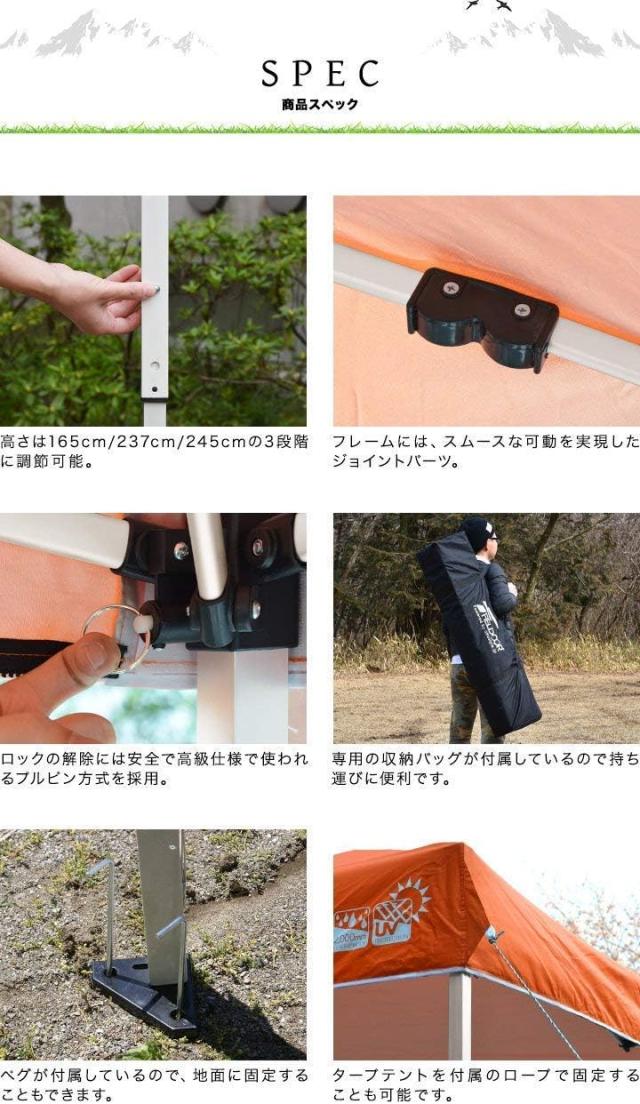 SPEC
商品スペック

高さは165cm/237cm/245cmの3段階に調節可能。

フレームには、スムースな可動を実現したジョイントパーツ。

ロックの解除には安全で高級仕様で使われるプルピン方式を採用。

FIELDOOR

専用の収納バッグが付属しているので持ち運びに便利です。

ペグが付属しているので、地面に固定することもできます。

2,000mm
UV

タープテントを付属のロープで固定することも可能です。