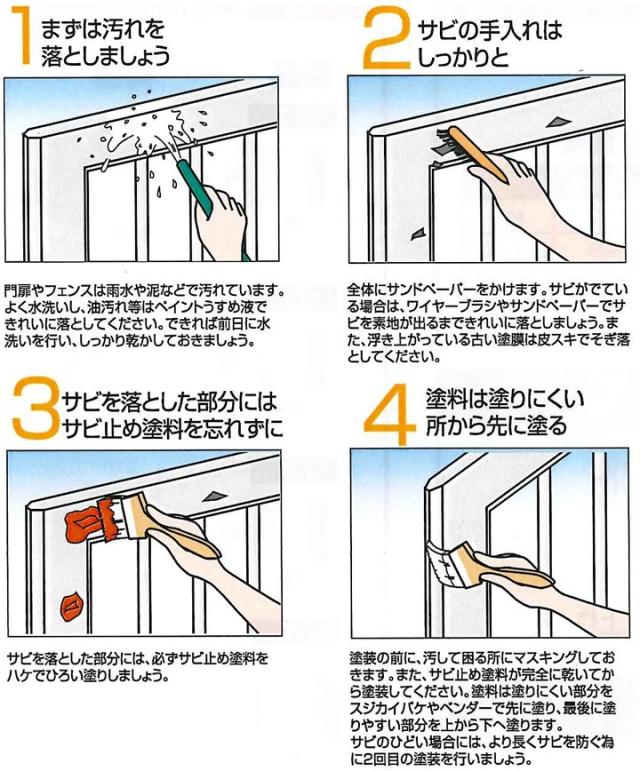 1 まずは汚れを落としましょう

門扉やフェンスは雨水や泥などで汚れています。よく水洗いし、油汚れ等はペイントうすめ液できれいに落としてください。できれば前日に水洗いを行い、しっかり乾かしておきましょう。

2 サビの手入れはしっかりと

全体にサンドペーパーをかけます。サビがでている場合は、ワイヤーブラシやサンドペーパーでサビを素地が出るまできれいに落としましょう。また、浮き上がっている古い塗膜は皮スキでそぎ落としてください。

3 サビを落とした部分にはサビ止め塗料を忘れずに

サビを落とした部分には、必ずサビ止め塗料をハケでひろい塗りしましょう。

4 塗料は塗りにくい所から先に塗る

塗装の前に、汚して困る所にマスキングしておきます。また、サビ止め塗料が完全に乾いてから塗装してください。塗料は塗りにくい部分をスジカイバケやベンダーで先に塗り、最後に塗りやすい部分を上から下へ塗ります。
サビのひどい場合には、より長くサビを防ぐ為に2回目の塗装を行いましょう。