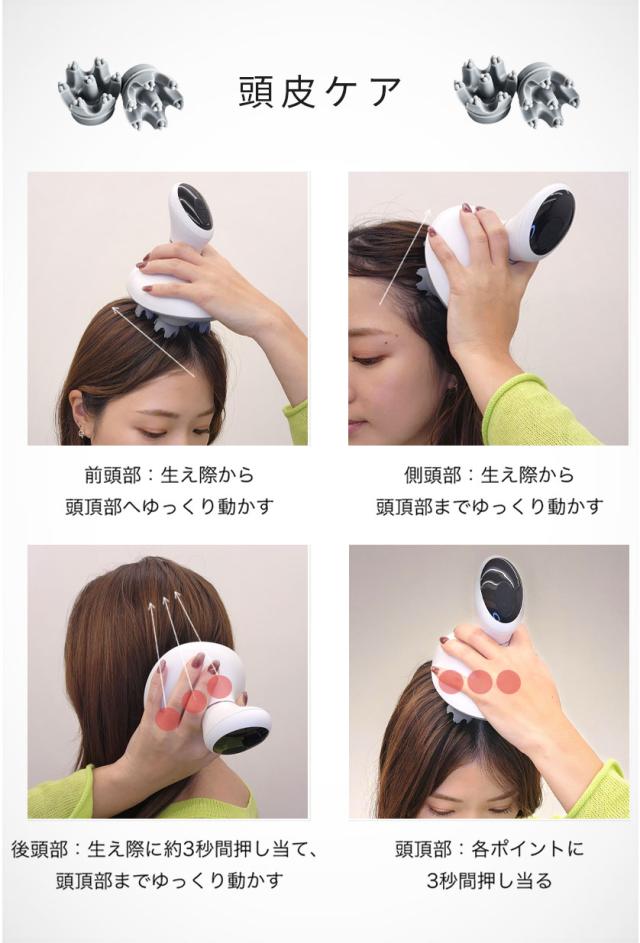 頭皮ケア

前頭部：生え際から
頭頂部へゆっくり動かす

側頭部：生え際から
頭頂部までゆっくり動かす

後頭部：生え際に約3秒間押し当て、
頭頂部までゆっくり動かす

頭頂部：各ポイントに
3秒間押し当る