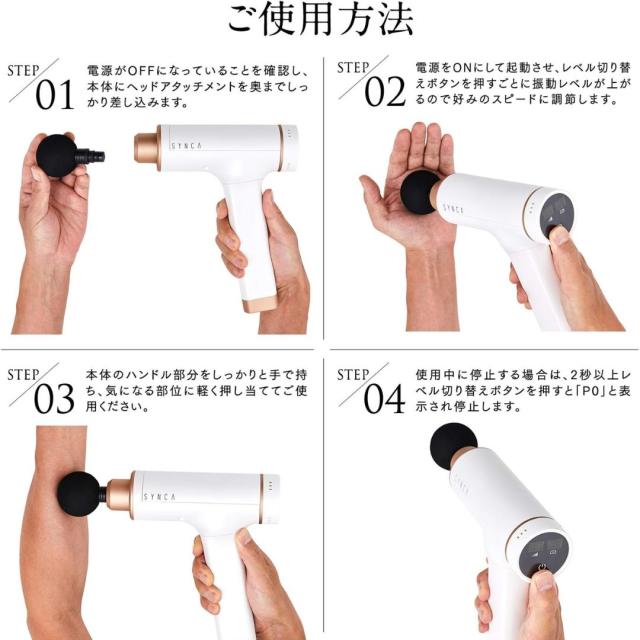 ご使用方法

STEP 01
電源がOFFになっていることを確認し、本体にヘッドアタッチメントを奥までしっかり差し込みます。

SYNCA

STEP 02
電源をONにして起動させ、レベル切り替えボタンを押すごとに振動レベルが上がるので好みのスピードに調節します。

SYNCA

STEP 03
本体のハンドル部分をしっかりと手で持ち、気になる部位に軽く押し当ててご使用ください。

SYNCA

STEP 04
使用中に停止する場合は、2秒以上レベル切り替えボタンを押すと「P0」と表示され停止します。