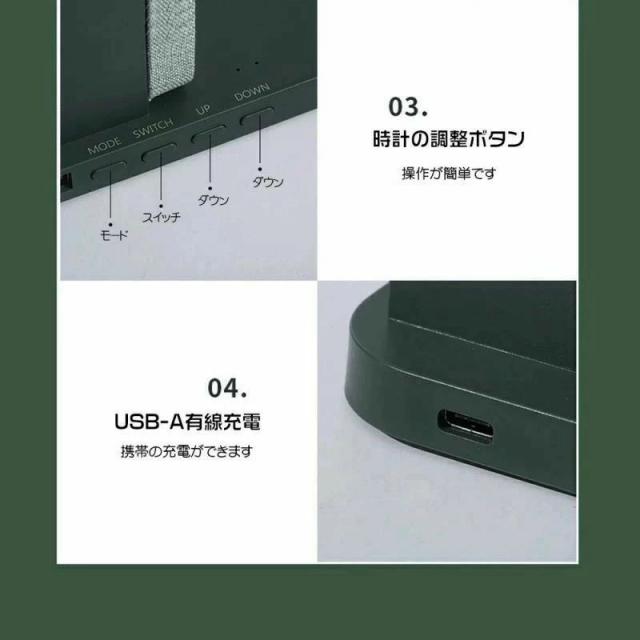 MODE SWITCH UP DOWN

モード

スイッチ

ダウン

ダウン

03.

時計の調整ボタン

操作が簡単です

04.

USB-A有線充電

携帯の充電ができます