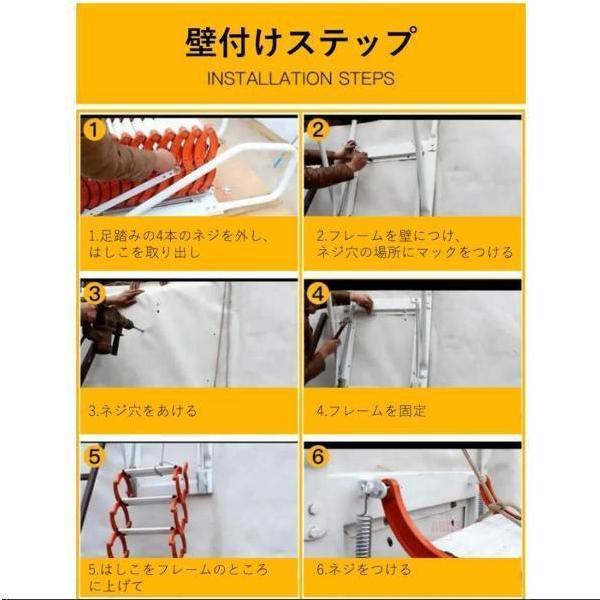 壁付けステップ
INSTALLATION STEPS

1

1.足踏みの4本のネジを外し、はしこを取り出し

2

2.フレームを壁につけ、ネジ穴の場所にマックをつける

3

3.ネジ穴をあける

4

4.フレームを固定

5

5.はしこをフレームのところに上げて

6

6.ネジをつける