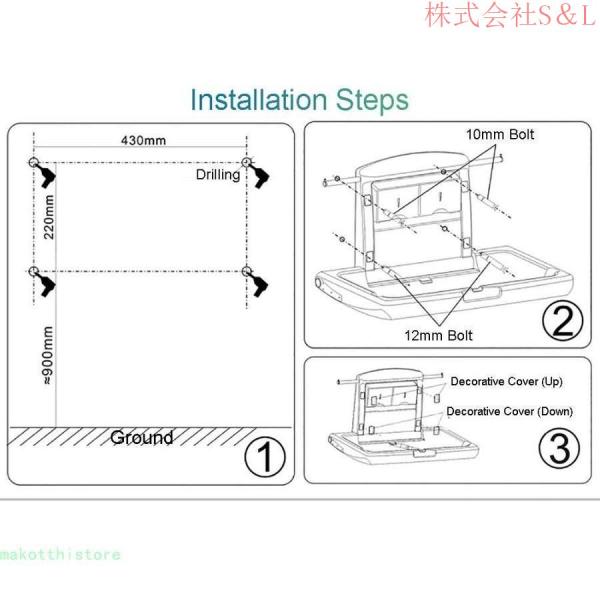 株式会社S&L

Installation Steps

430mm

Drilling

220mm

≈900mm

Ground

1

10mm Bolt

12mm Bolt

2

Decorative Cover (Up)

Decorative Cover (Down)

3

makotthistore