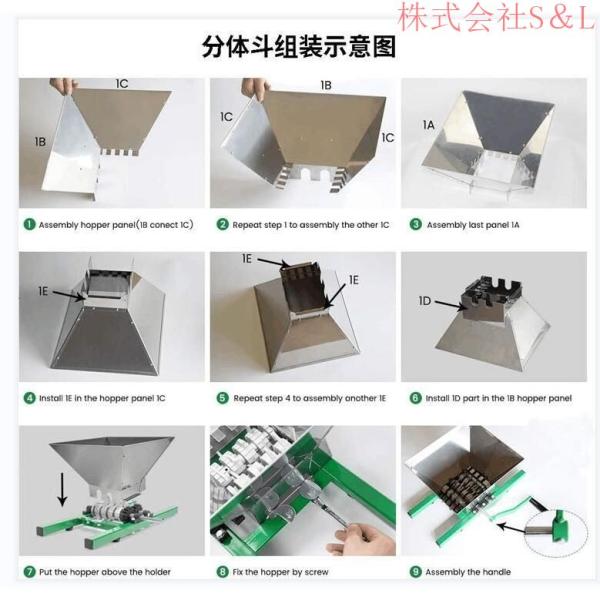 株式会社S&L

分体斗组装示意图

1C
1B

1B
1C
1C

1A

1 Assembly hopper panel(1B conect 1C)

2 Repeat step 1 to assembly the other 1C

3 Assembly last panel 1A

1E

1E
1E

1D

4 Install 1E in the hopper panel 1C

5 Repeat step 4 to assembly another 1E

6 Install 1D part in the 1B hopper panel

7 Put the hopper above the holder

8 Fix the hopper by screw

9 Assembly the handle