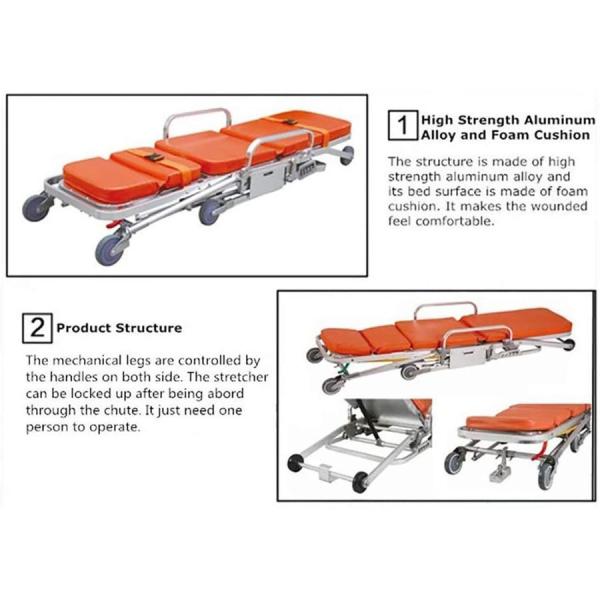 1 High Strength Aluminum Alloy and Foam Cushion

The structure is made of high strength aluminum alloy and its bed surface is made of foam cushion. It makes the wounded feel comfortable.

2 Product Structure

The mechanical legs are controlled by the handles on both side. The stretcher can be locked up after being abord through the chute. It just need one person to operate.