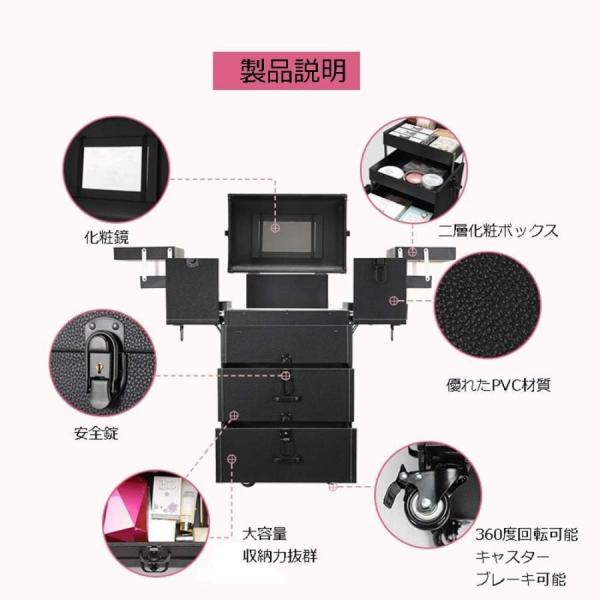 製品説明

化粧鏡

二層化粧ボックス

優れたPVC材質

安全錠

大容量
収納力抜群

360度回転可能
キャスター
ブレーキ可能