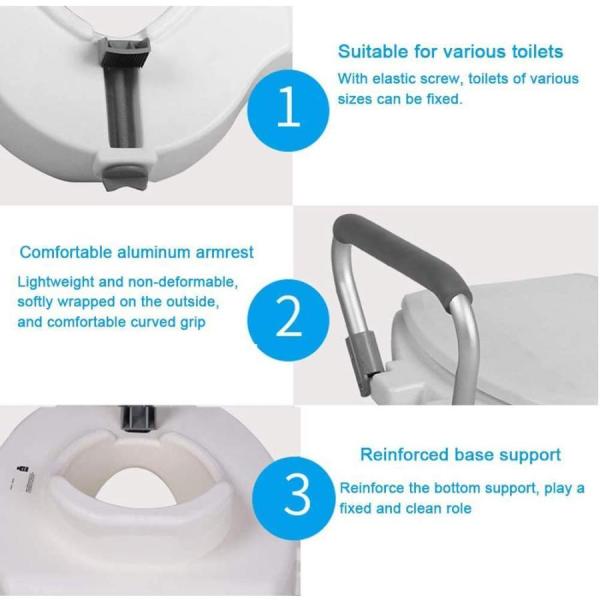 1

Suitable for various toilets

With elastic screw, toilets of various sizes can be fixed.

Comfortable aluminum armrest

Lightweight and non-deformable, softly wrapped on the outside, and comfortable curved grip

2

3

Reinforced base support

Reinforce the bottom support, play a fixed and clean role