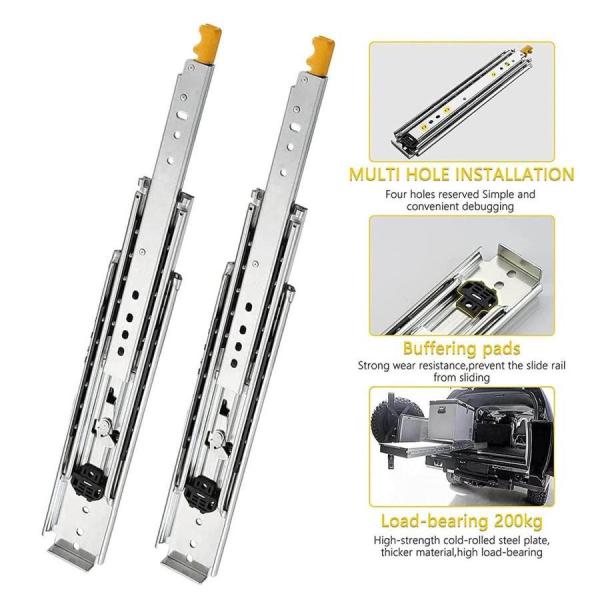 MULTI HOLE INSTALLATION

Four holes reserved Simple and convenient debugging

Buffering pads

Strong wear resistance,prevent the slide rail from sliding

Load-bearing 200kg

High-strength cold-rolled steel plate, thicker material,high load-bearing