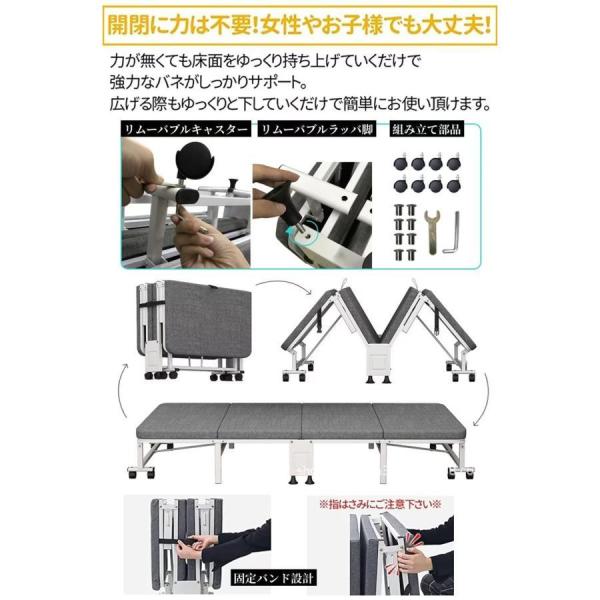 開閉に力は不要!女性やお子様でも大丈夫!

力が無くても床面をゆっくり持ち上げていくだけで
強力なバネがしっかりサポート。
広げる際もゆっくりと下していくだけで簡単にお使い頂けます。

リムーバブルキャスター

リムーバブルラッパ脚

組み立て部品

※指はさみにご注意下さい※

固定バンド設計