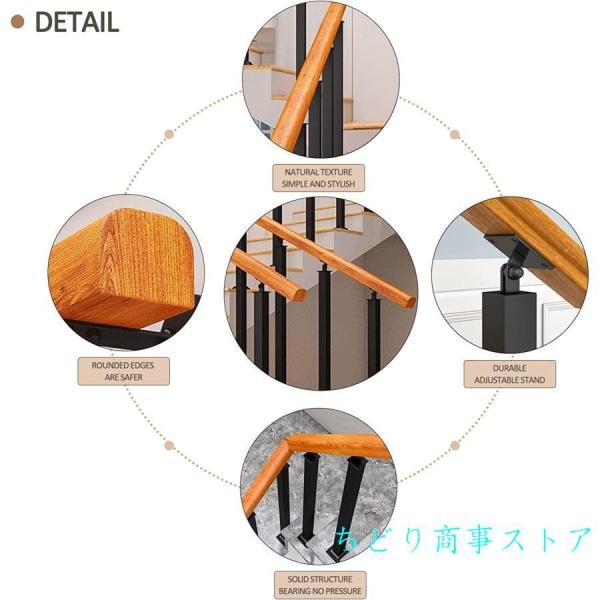 DETAIL

NATURAL TEXTURE
SIMPLE AND STYLISH

ROUNDED EDGES
ARE SAFER

DURABLE
ADJUSTABLE STAND

SOLID STRUCTURE
BEARING NO PRESSURE

ちどり商事ストア