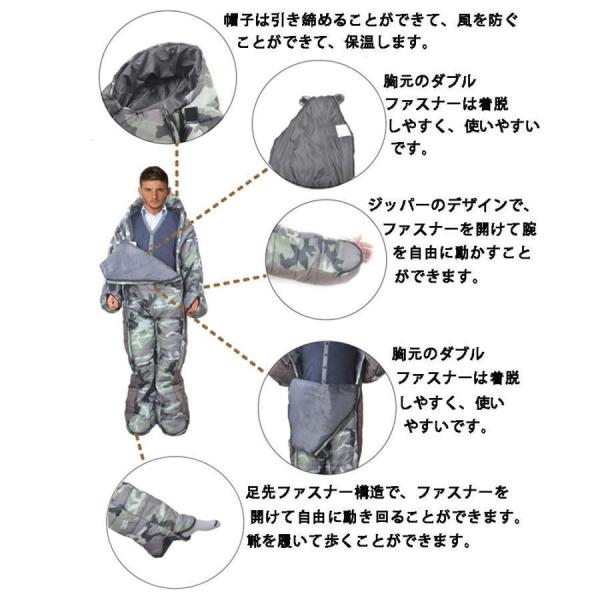 帽子は引き締めることができて、風を防ぐことができて、保温します。

胸元のダブルファスナーは着脱しやすく、使いやすいです。

ジッパーのデザインで、ファスナーを開けて腕を自由に動かすことができます。

胸元のダブルファスナーは着脱しやすく、使いやすいです。

足先ファスナー構造で、ファスナーを開けて自由に動き回ることができます。靴を履いて歩くことができます。