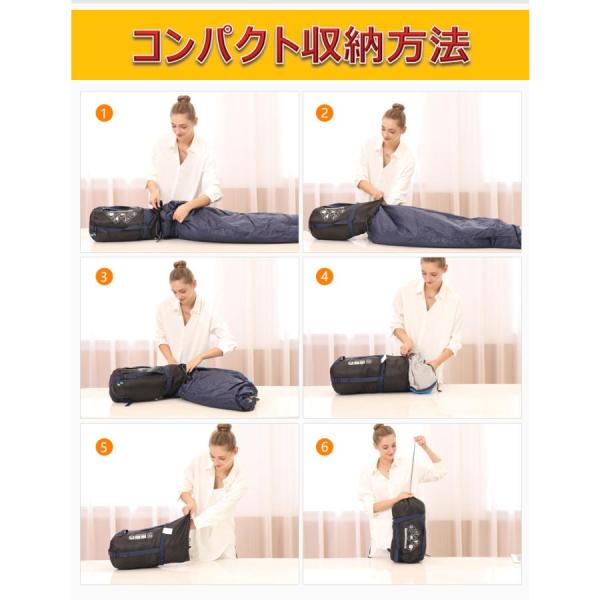 コンパクト収納方法

1

2

3

4

5

6