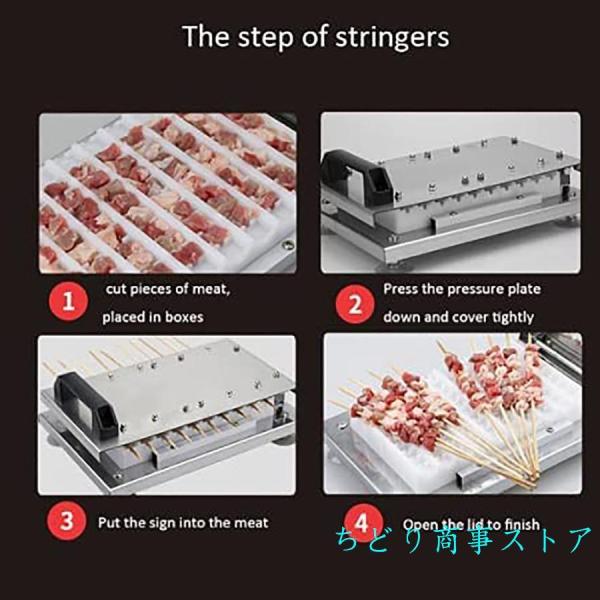 The step of stringers

1 cut pieces of meat, placed in boxes

2 Press the pressure plate down and cover tightly

3 Put the sign into the meat

4 Open the lid to finish

ちどり商事ストア