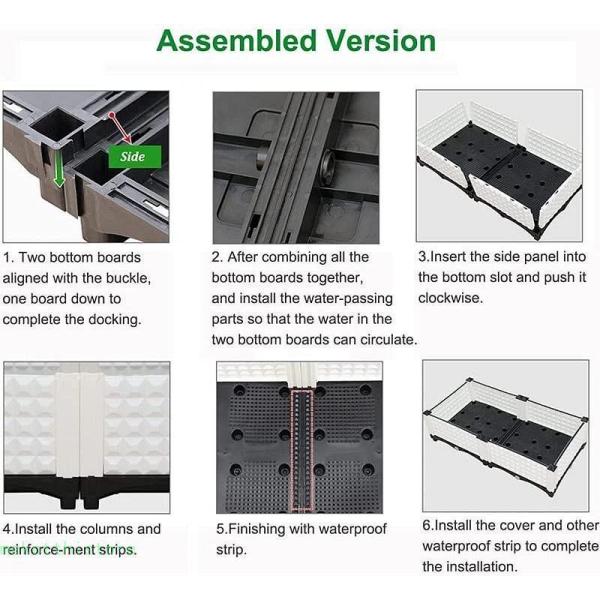 Assembled Version

Side

1. Two bottom boards aligned with the buckle, one board down to complete the docking.

2. After combining all the bottom boards together, and install the water-passing parts so that the water in the two bottom boards can circulate.

3.Insert the side panel into the bottom slot and push it clockwise.

4.Install the columns and reinforce-ment strips.

5.Finishing with waterproof strip.

6.Install the cover and other waterproof strip to complete the installation.