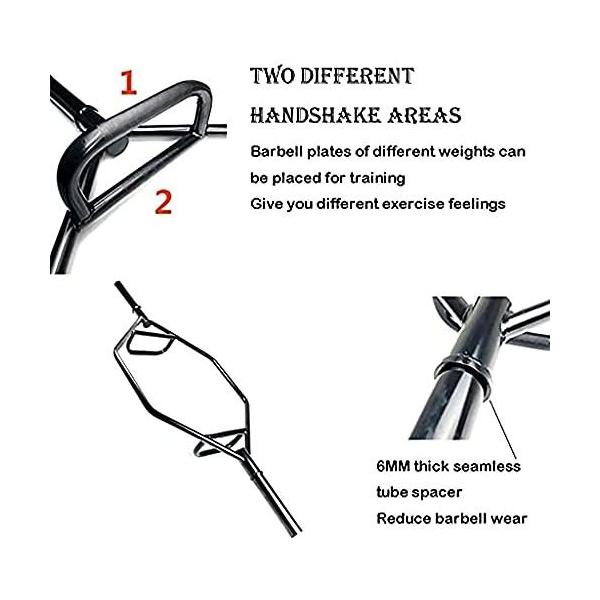 1

2

TWO DIFFERENT HANDSHAKE AREAS

Barbell plates of different weights can be placed for training
Give you different exercise feelings

6MM thick seamless tube spacer
Reduce barbell wear