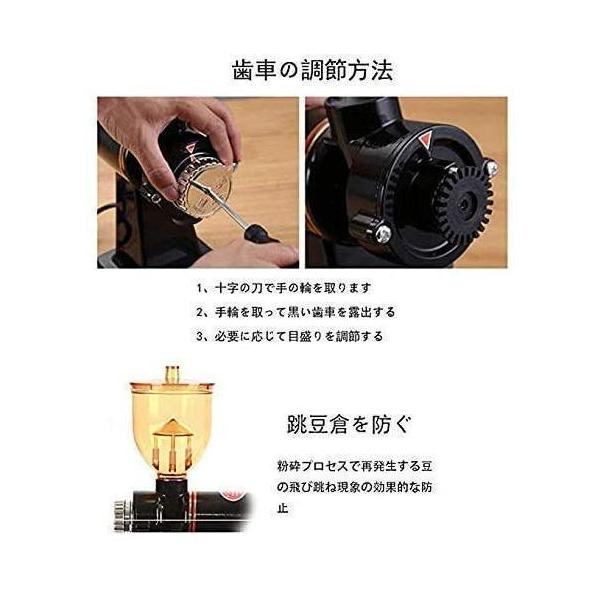 歯車の調節方法

1、十字の刀で手の輪を取ります

2、手輪を取って黒い歯車を露出する

3、必要に応じて目盛りを調節する

跳豆倉を防ぐ

粉砕プロセスで再発生する豆の飛び跳ね現象の効果的な防止