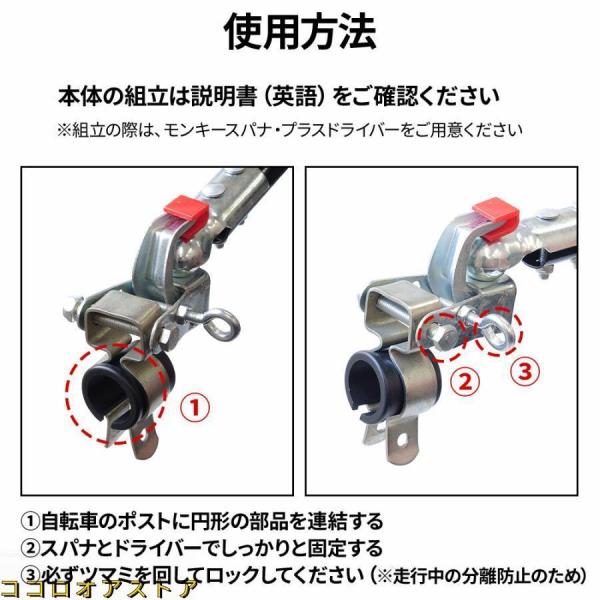 使用方法

本体の組立は説明書（英語）をご確認ください
※組立の際は、モンキースパナ・プラスドライバーをご用意ください

①

②

③

①自転車のポストに円形の部品を連結する
②スパナとドライバーでしっかりと固定する
③必ずツマミを回してロックしてください（※走行中の分離防止のため）

ココロオアストア