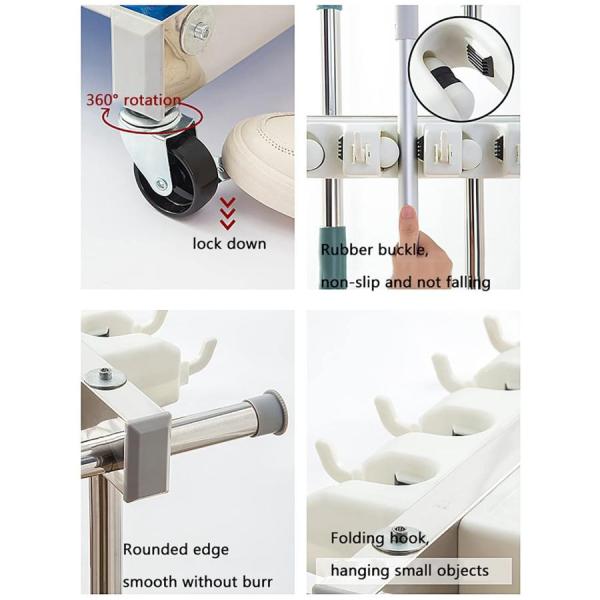 360° rotation

lock down

Rubber buckle,
non-slip and not falling

Rounded edge
smooth without burr

Folding hook,
hanging small objects