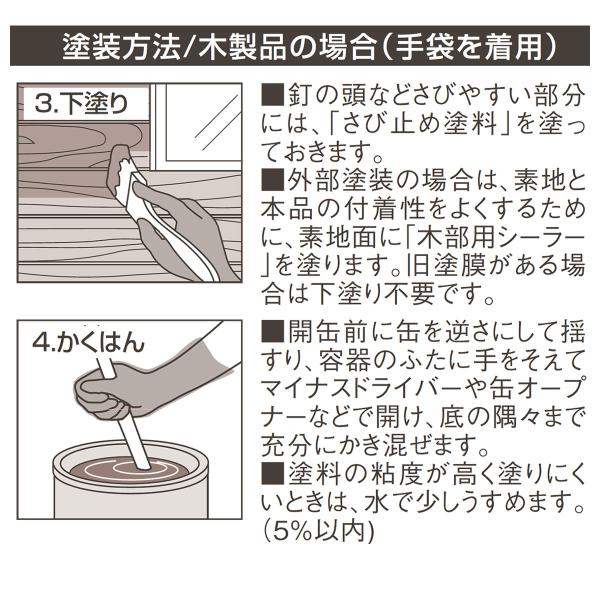 塗装方法/木製品の場合(手袋を着用)

3.下塗り

■釘の頭などさびやすい部分には、「さび止め塗料」を塗っておきます。
■外部塗装の場合は、素地と本品の付着性をよくするために、素地面に「木部用シーラー」を塗ります。旧塗膜がある場合は下塗り不要です。

4.かくはん

■開缶前に缶を逆さにして揺すり、容器のふたに手をそえてマイナスドライバーや缶オープナーなどで開け、底の隅々まで充分にかき混ぜます。
■塗料の粘度が高く塗りにくいときは、水で少しうすめます。(5%以内)