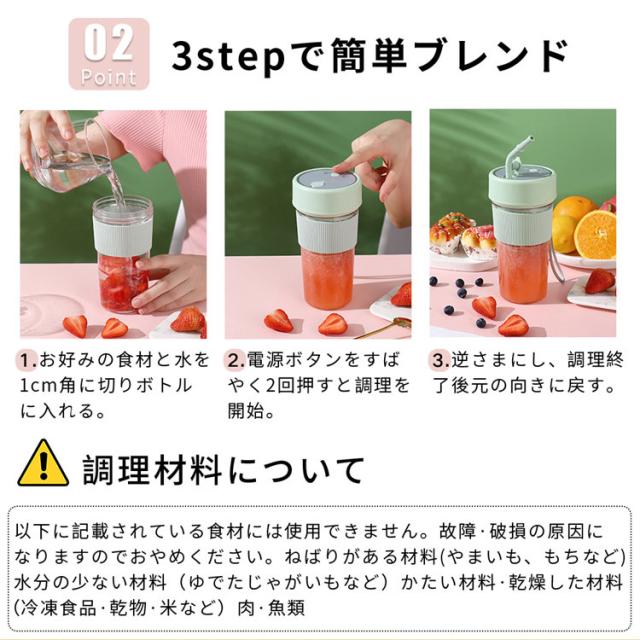 02
Point
3stepで簡単ブレンド

1.お好みの食材と水を1cm角に切りボトルに入れる。

2.電源ボタンをすばやく2回押すと調理を開始。

3.逆さまにし、調理終了後元の向きに戻す。

調理材料について

以下に記載されている食材には使用できません。故障·破損の原因になりますのでおやめください。ねばりがある材料(やまいも、もちなど)水分の少ない材料（ゆでたじゃがいもなど）かたい材料·乾燥した材料(冷凍食品·乾物·米など）肉·魚類