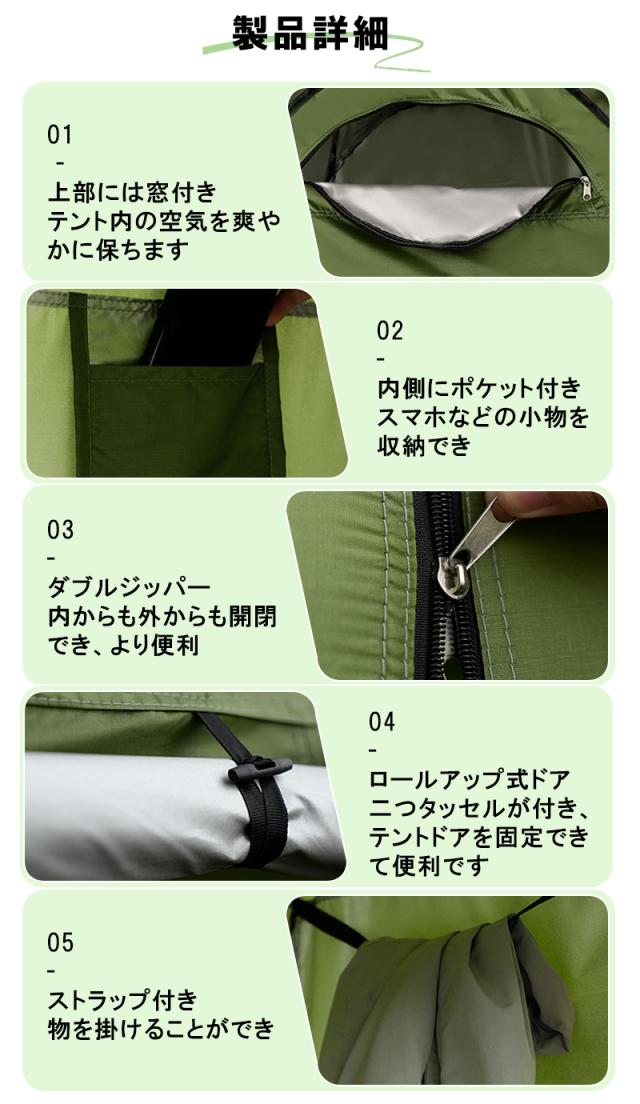 製品詳細

01
-
上部には窓付き
テント内の空気を爽やかに保ちます

02
-
内側にポケット付き
スマホなどの小物を収納でき

03
-
ダブルジッパー
内からも外からも開閉でき、より便利

04
-
ロールアップ式ドア
二つタッセルが付き、テントドアを固定できて便利です

05
-
ストラップ付き
物を掛けることができ